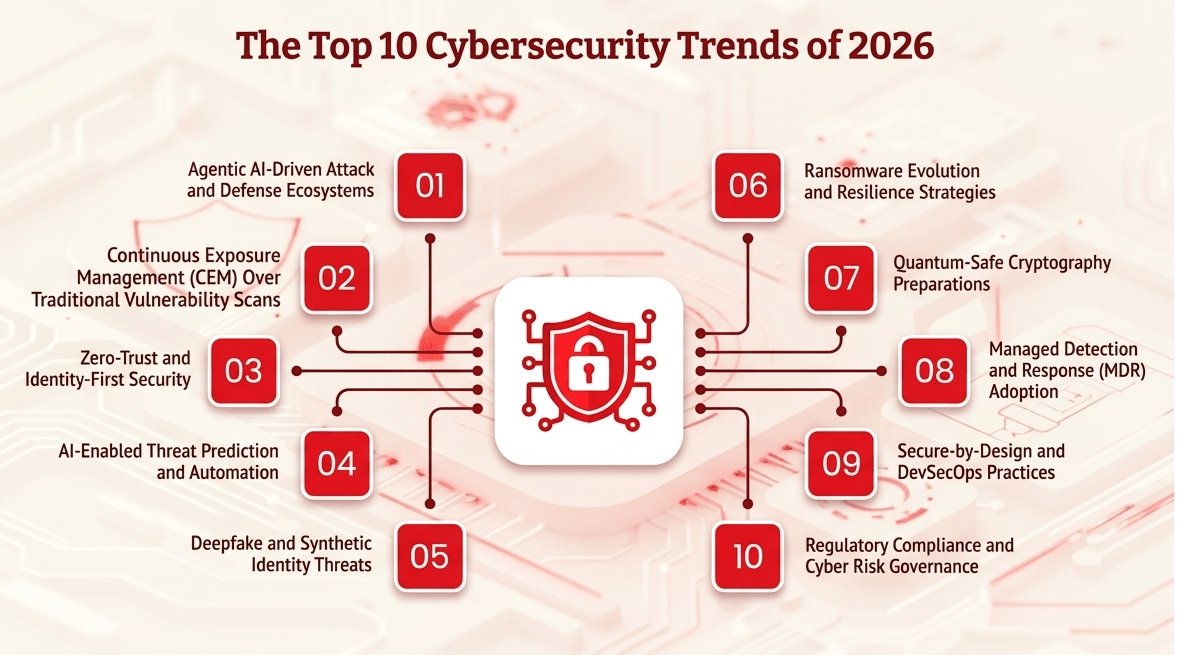 The Top 10 Cybersecurity Trends of 2026

Agentic AI-Driven Attack and Defense Ecosystems
01

Continuous Exposure Management (CEM) Over Traditional Vulnerability Scans
02

Zero-Trust and Identity-First Security
03

AI-Enabled Threat Prediction and Automation
04

Deepfake and Synthetic Identity Threats
05

06
Ransomware Evolution and Resilience Strategies

07
Quantum-Safe Cryptography Preparations

08
Managed Detection and Response (MDR) Adoption

09
Secure-by-Design and DevSecOps Practices

10
Regulatory Compliance and Cyber Risk Governance