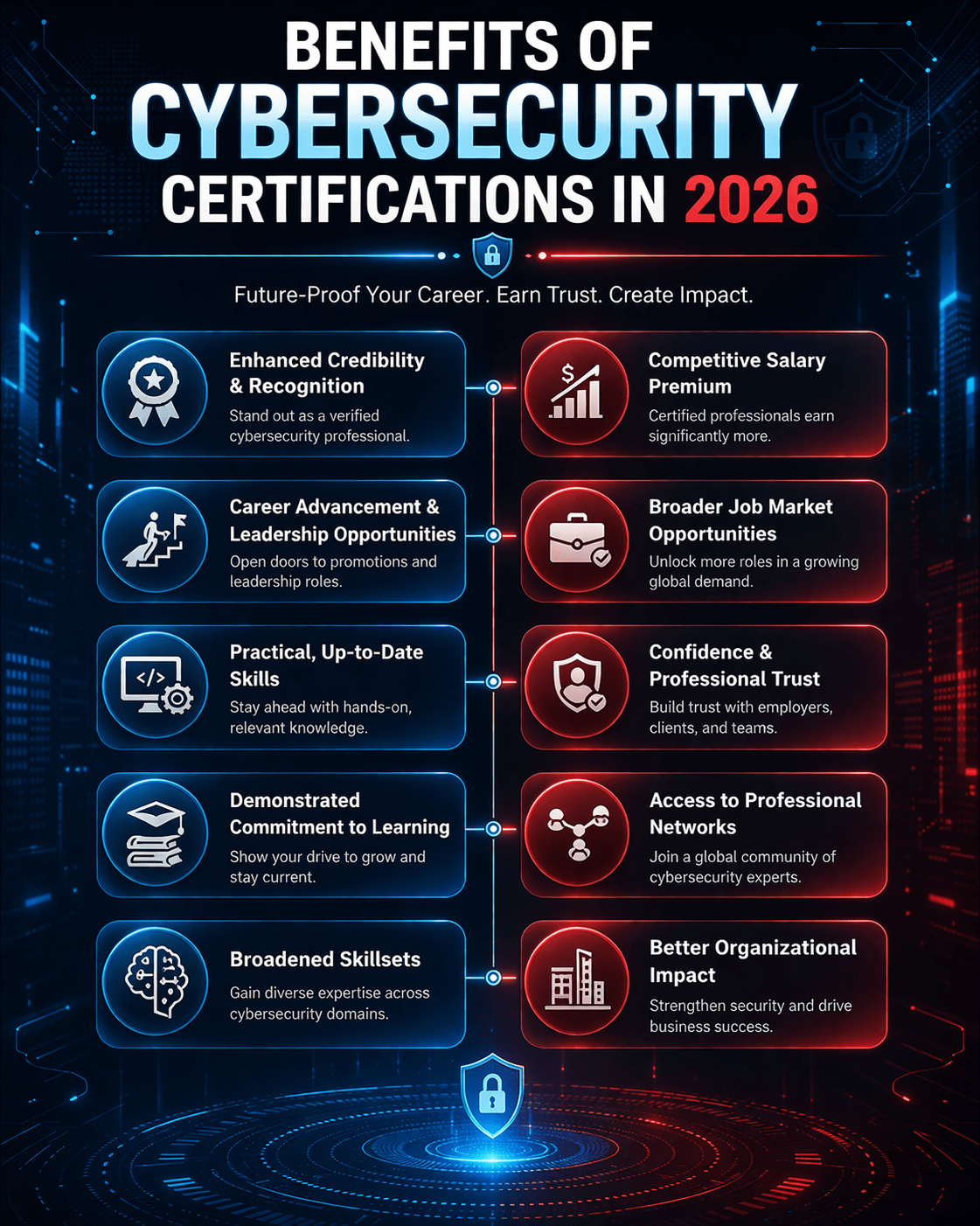 BENEFITS OF CYBERSECURITY CERTIFICATIONS IN 2026

Future-Proof Your Career. Earn Trust. Create Impact.

Enhanced Credibility & Recognition
Stand out as a verified cybersecurity professional.

Career Advancement & Leadership Opportunities
Open doors to promotions and leadership roles.

Practical, Up-to-Date Skills
Stay ahead with hands-on, relevant knowledge.

Demonstrated Commitment to Learning
Show your drive to grow and stay current.

Broadened Skillsets
Gain diverse expertise across cybersecurity domains.

Competitive Salary Premium
Certified professionals earn significantly more.

Broader Job Market Opportunities
Unlock more roles in a growing global demand.

Confidence & Professional Trust
Build trust with employers, clients, and teams.

Access to Professional Networks
Join a global community of cybersecurity experts.

Better Organizational Impact
Strengthen security and drive business success.