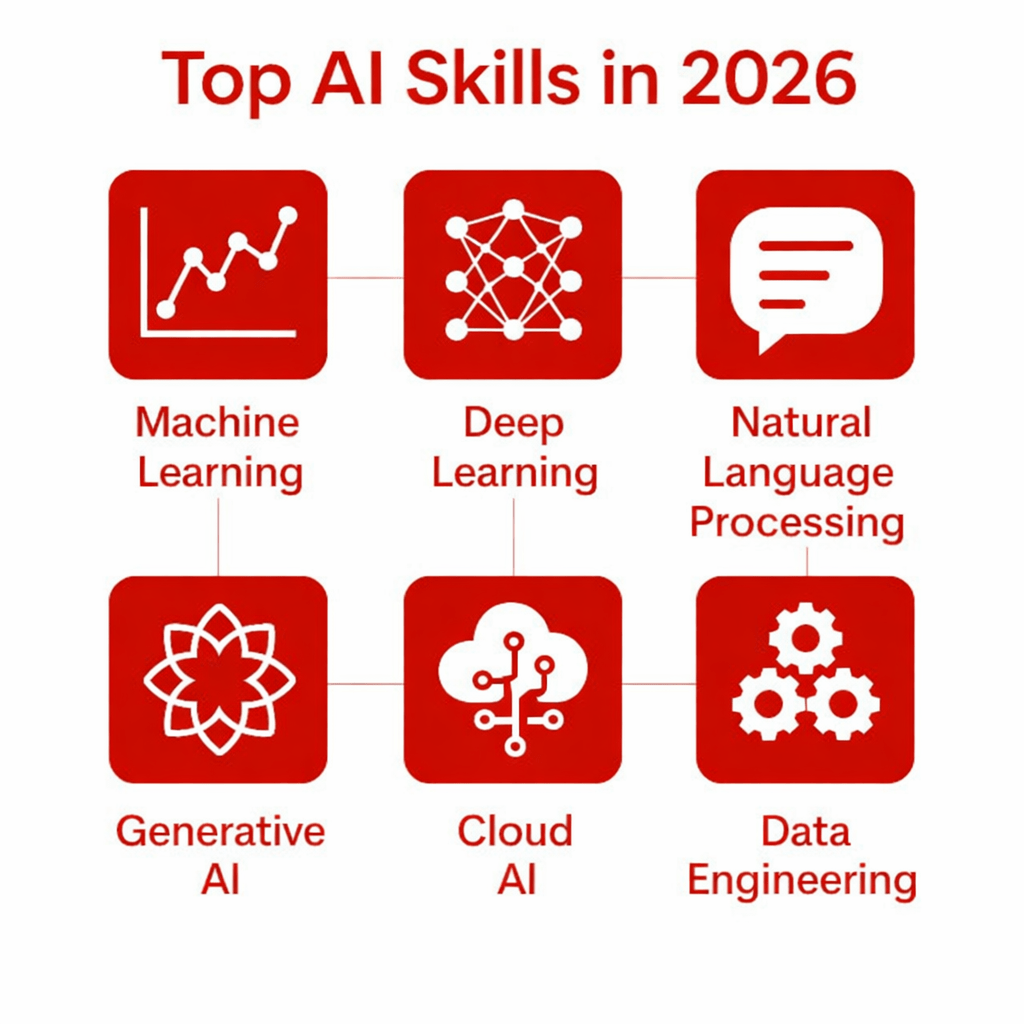 Top AI Skills in 2026

Machine Learning

Deep Learning

Natural Language Processing

Generative AI

Cloud AI

Data Engineering